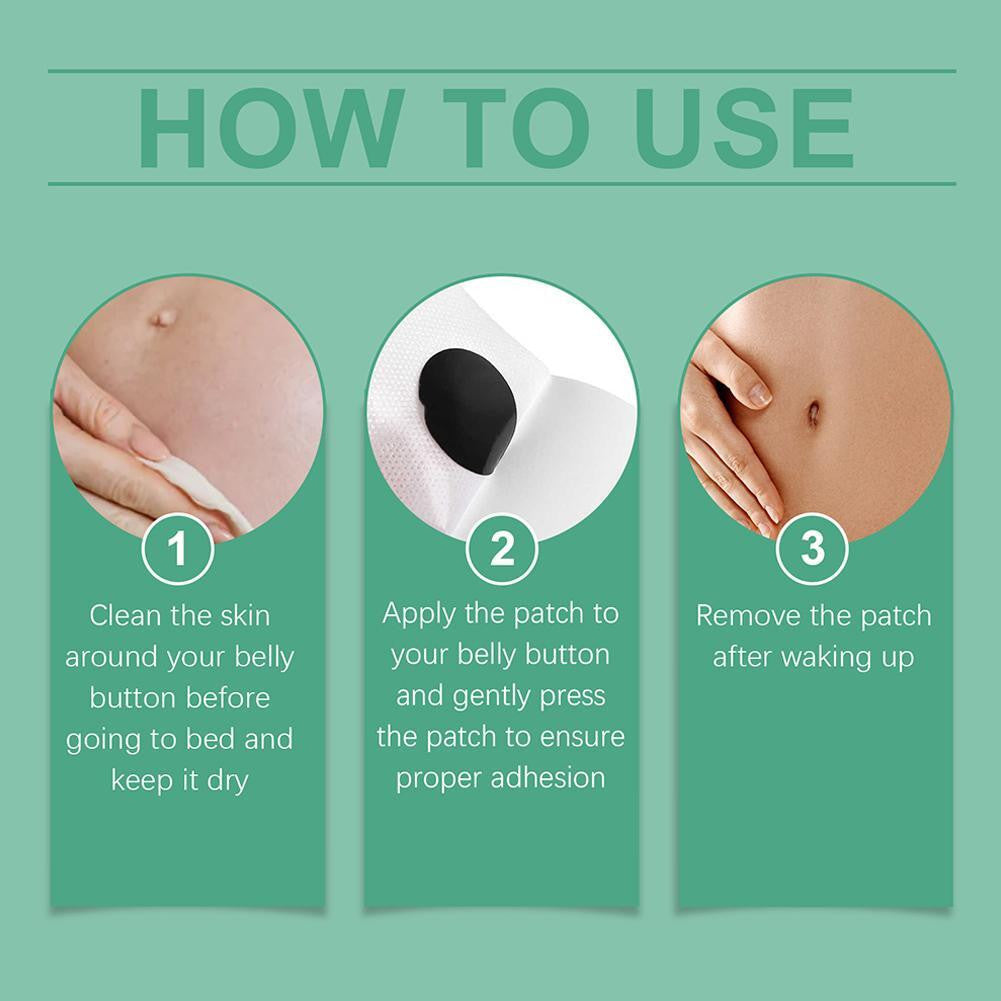 HOW TO USE

1
Clean the skin around your belly button before going to bed and keep it dry

2
Apply the patch to your belly button and gently press the patch to ensure proper adhesion

3
Remove the patch after waking up