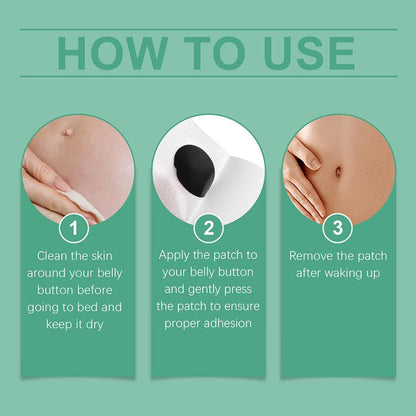 HOW TO USE

1

Clean the skin around your belly button before going to bed and keep it dry

2

Apply the patch to your belly button and gently press the patch to ensure proper adhesion

3

Remove the patch after waking up