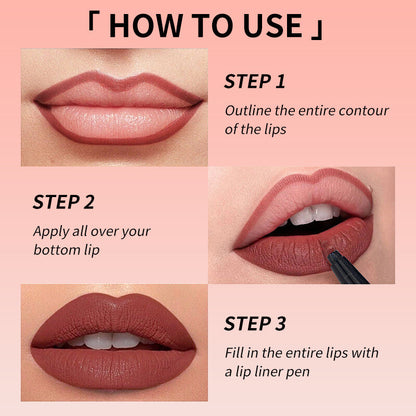 「 HOW TO USE 」

STEP 1

Outline the entire contour of the lips

STEP 2

Apply all over your bottom lip

STEP 3

Fill in the entire lips with a lip liner pen